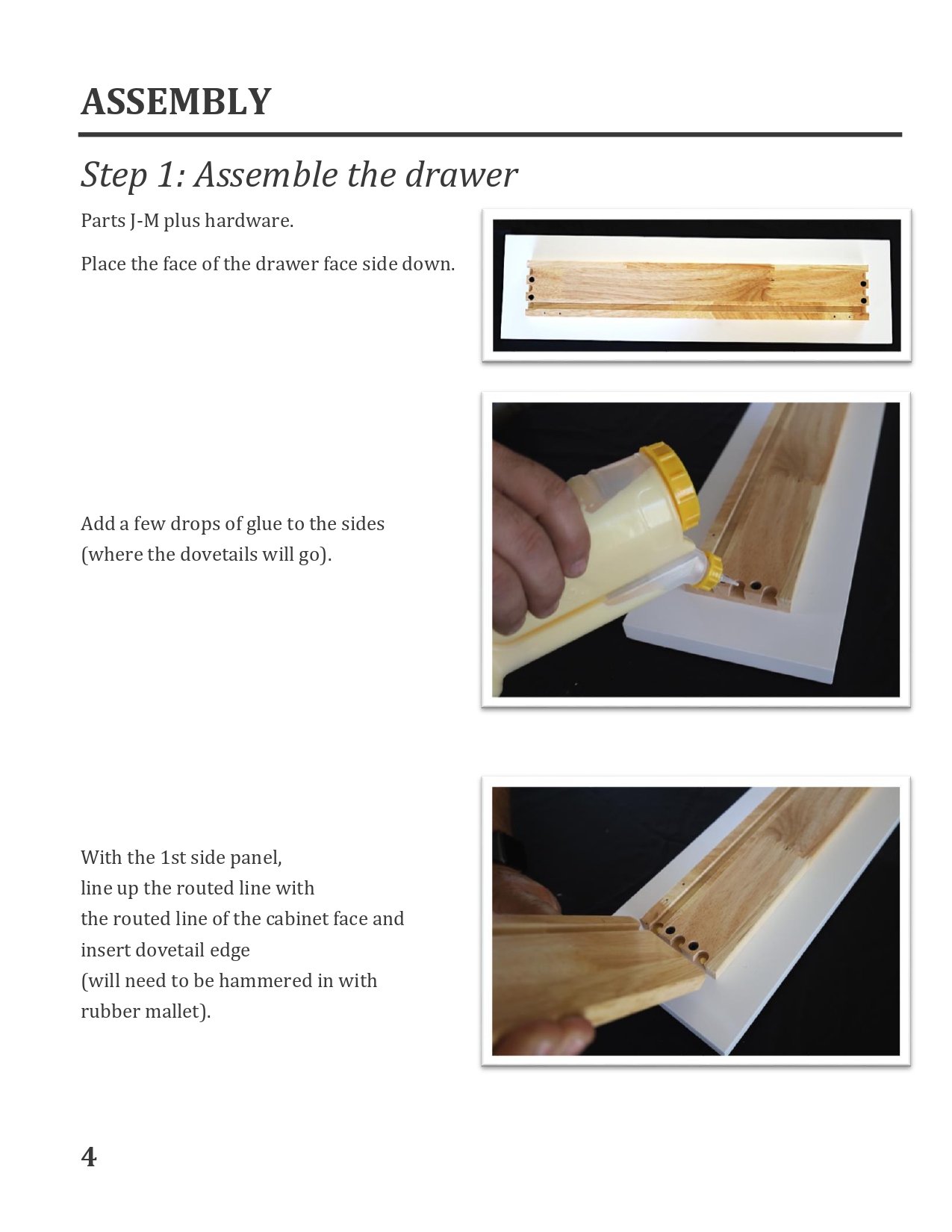 ASSEMBLY

Step 1: Assemble the drawer

Parts J-M plus hardware.

Place the face of the drawer face side down.

Add a few drops of glue to the sides (where the dovetails will go).

With the 1st side panel, line up the routed line with the routed line of the cabinet face and insert dovetail edge (will need to be hammered in with rubber mallet).

4