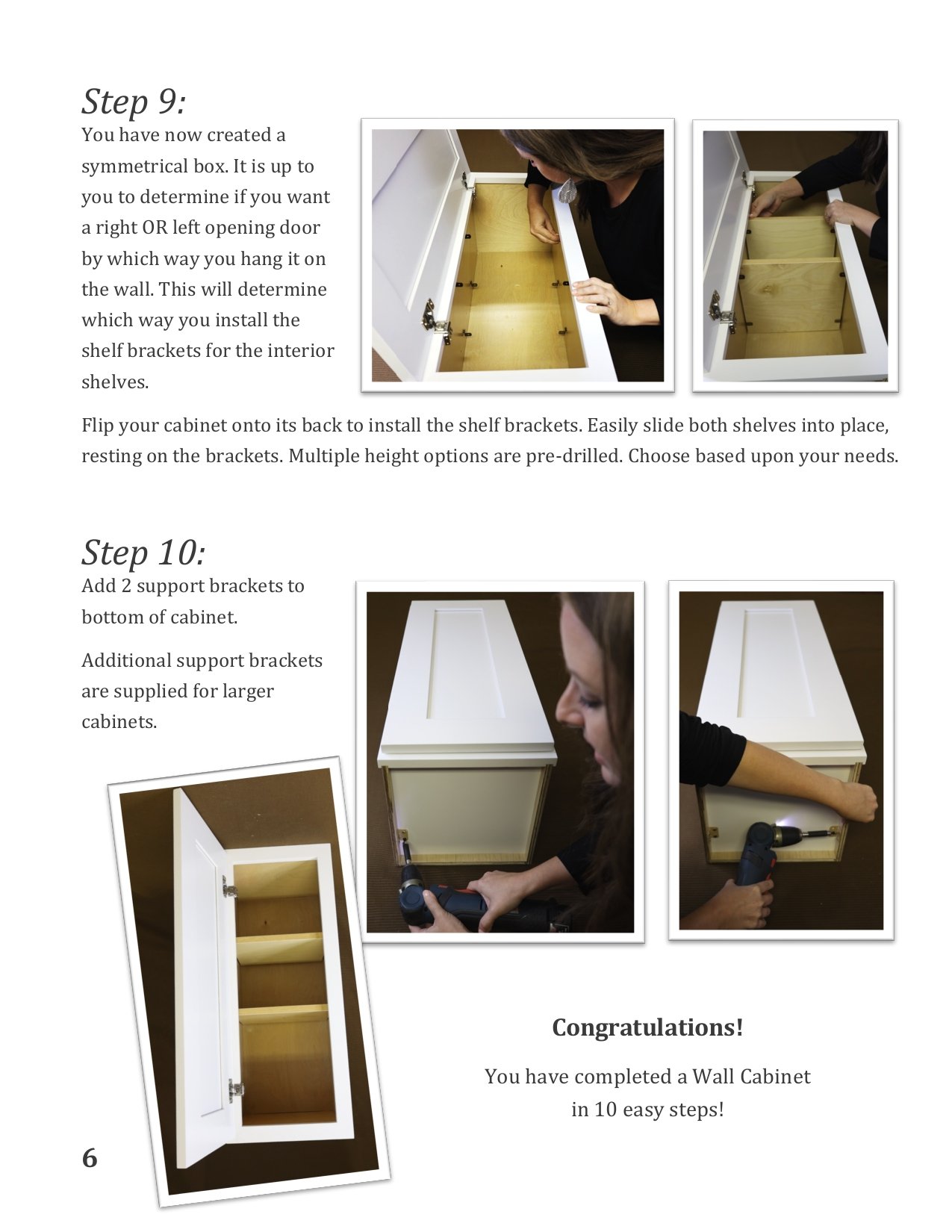 Step 9:

You have now created a symmetrical box. It is up to you to determine if you want a right OR left opening door by which way you hang it on the wall. This will determine which way you install the shelf brackets for the interior shelves.

Flip your cabinet onto its back to install the shelf brackets. Easily slide both shelves into place, resting on the brackets. Multiple height options are pre-drilled. Choose based upon your needs.

Step 10:

Add 2 support brackets to bottom of cabinet.

Additional support brackets are supplied for larger cabinets.

Congratulations!

You have completed a Wall Cabinet in 10 easy steps!

6