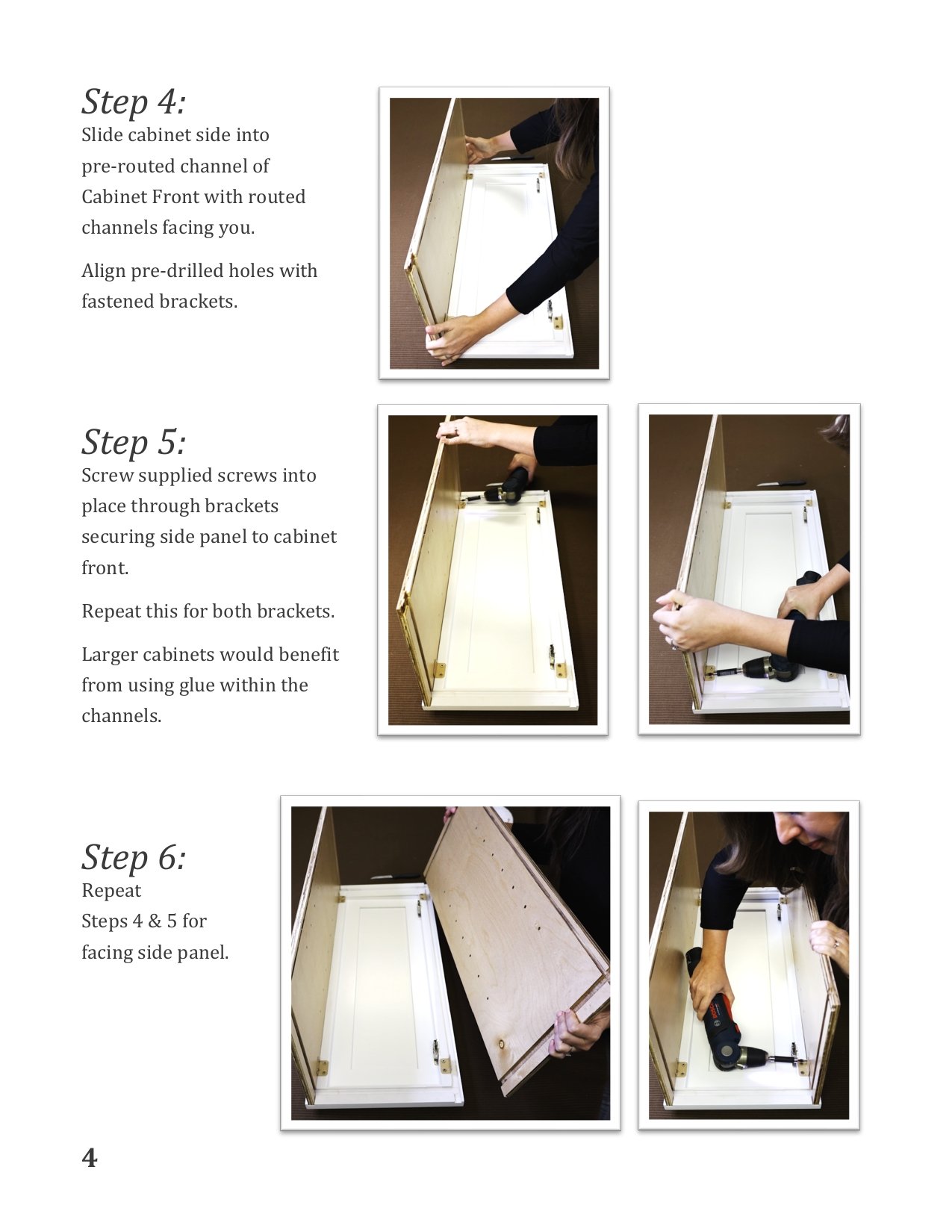 Step 4:
Slide cabinet side into pre-routed channel of Cabinet Front with routed channels facing you.

Align pre-drilled holes with fastened brackets.

Step 5:
Screw supplied screws into place through brackets securing side panel to cabinet front.

Repeat this for both brackets.

Larger cabinets would benefit from using glue within the channels.

Step 6:
Repeat
Steps 4 & 5 for facing side panel.

4