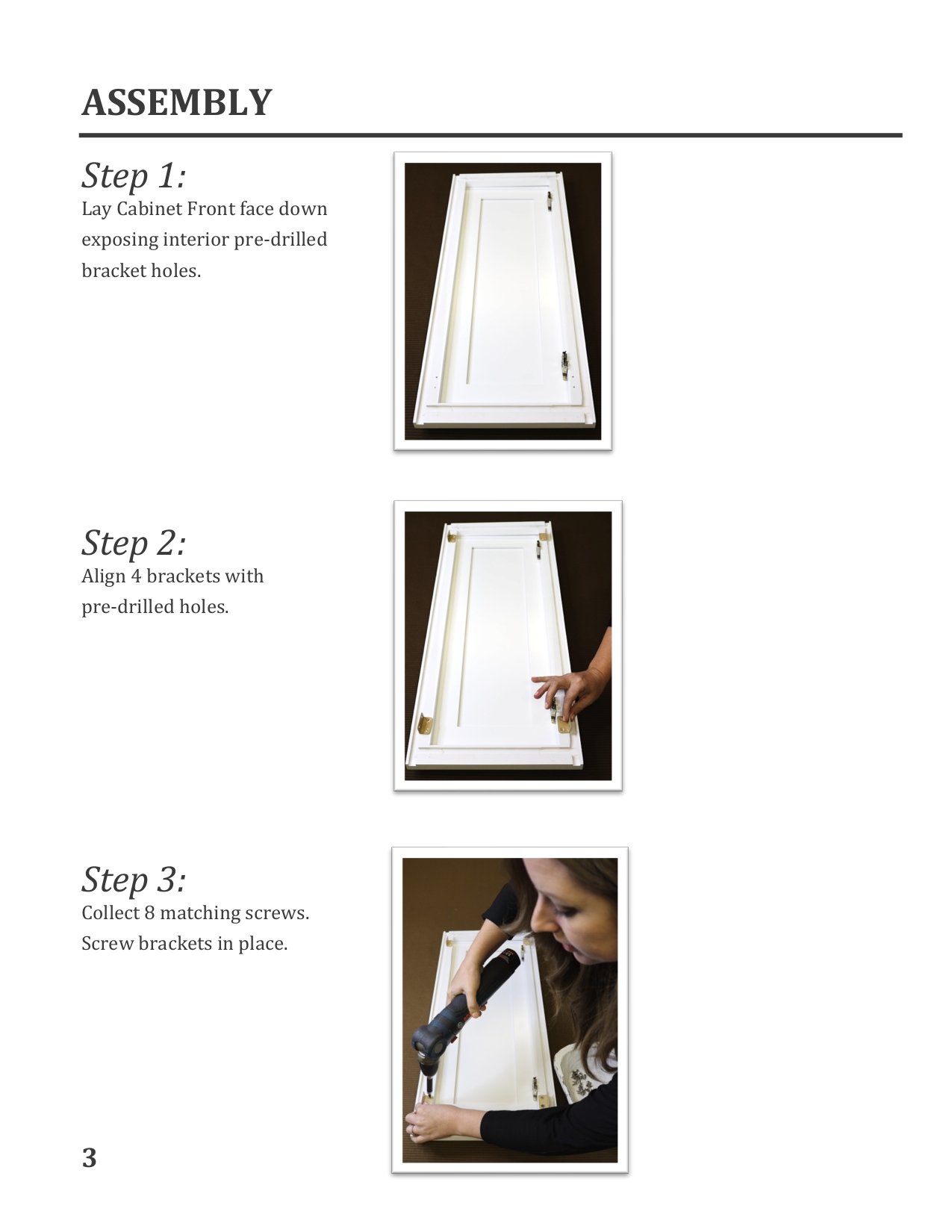 ASSEMBLY

Step 1:
Lay Cabinet Front face down exposing interior pre-drilled bracket holes.

Step 2:
Align 4 brackets with pre-drilled holes.

Step 3:
Collect 8 matching screws. Screw brackets in place.

3